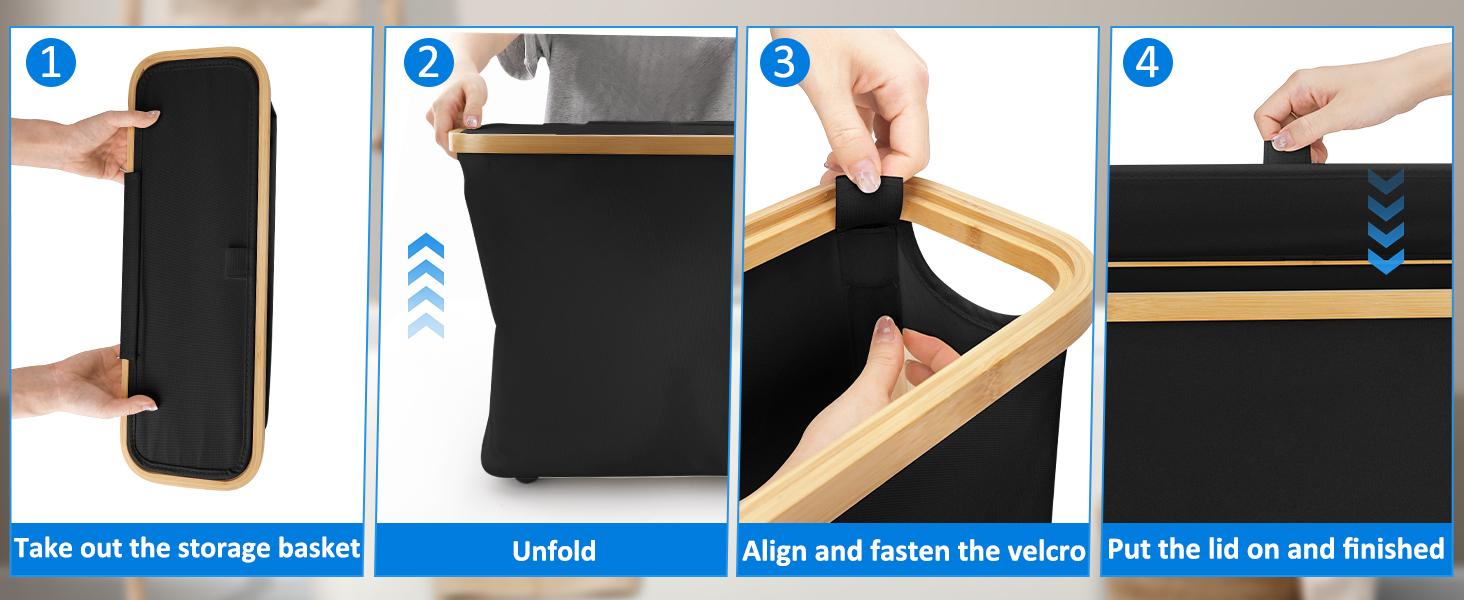 1

Take out the storage basket

2

Unfold

3

Align and fasten the velcro

4

Put the lid on and finished