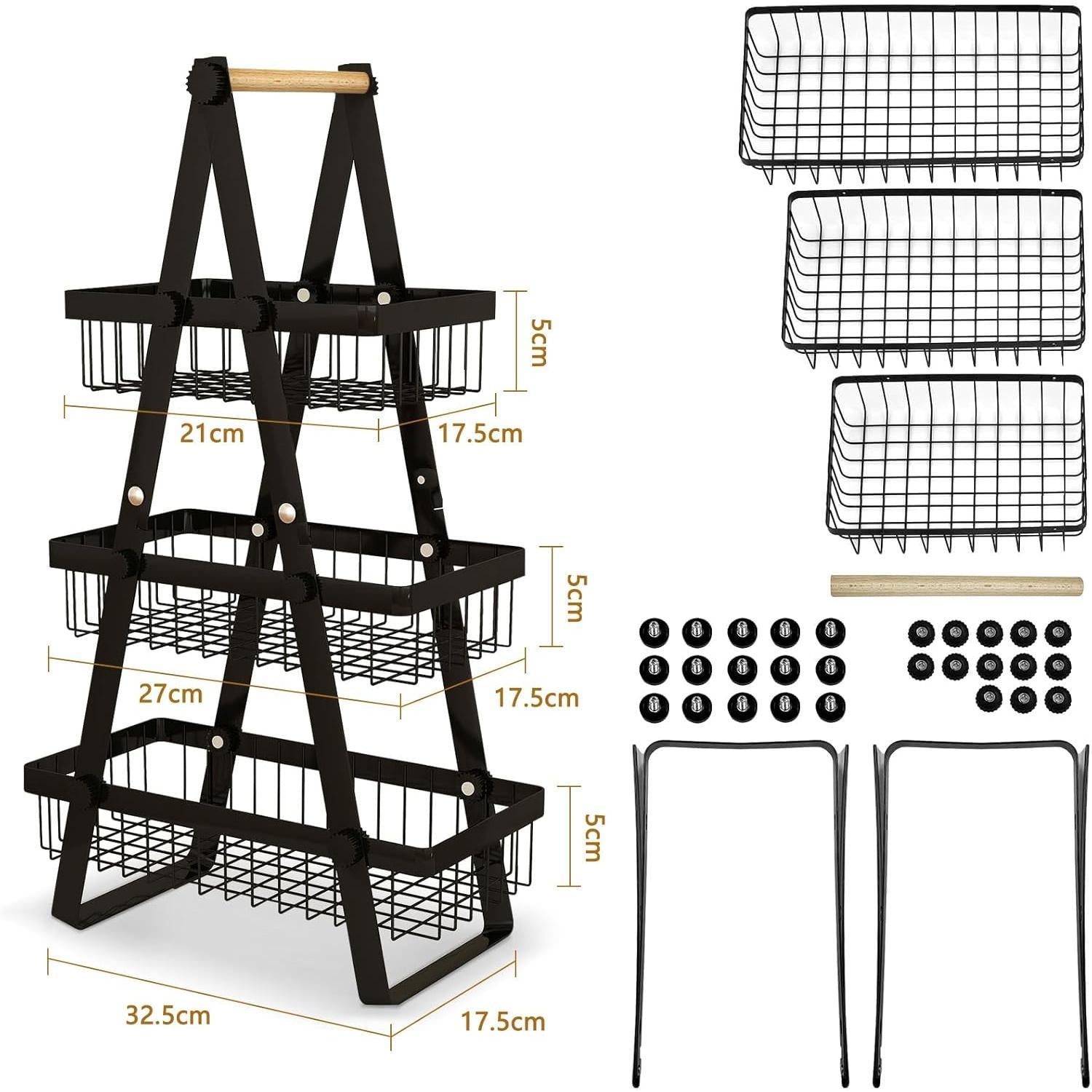 5cm
21cm
17.5cm
5cm
27cm
17.5cm
5cm
32.5cm
17.5cm