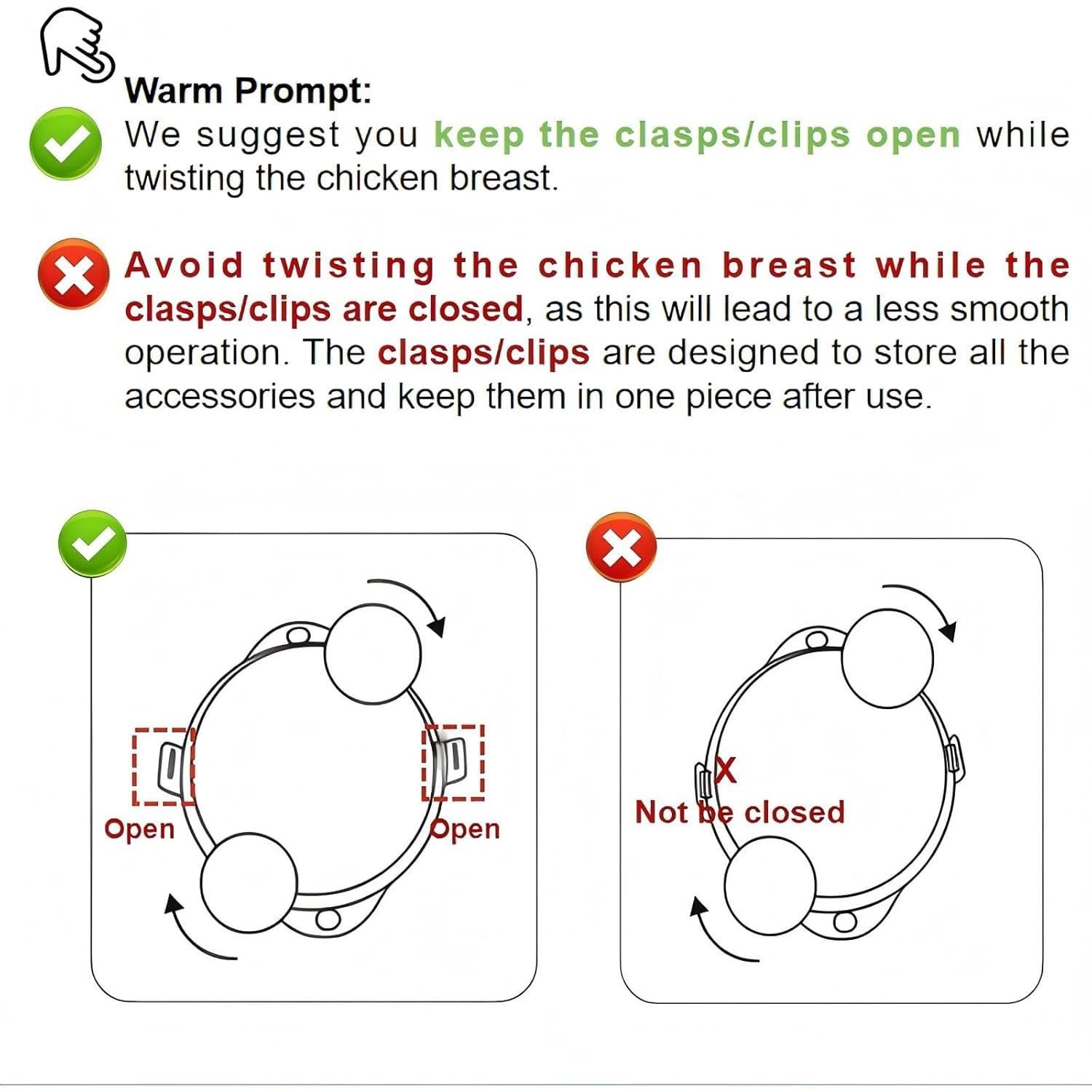 Warm Prompt:
We suggest you keep the clasps/clips open while twisting the chicken breast.

Avoid twisting the chicken breast while the clasps/clips are closed, as this will lead to a less smooth operation. The clasps/clips are designed to store all the accessories and keep them in one piece after use.

Open

Open

X

Not be closed