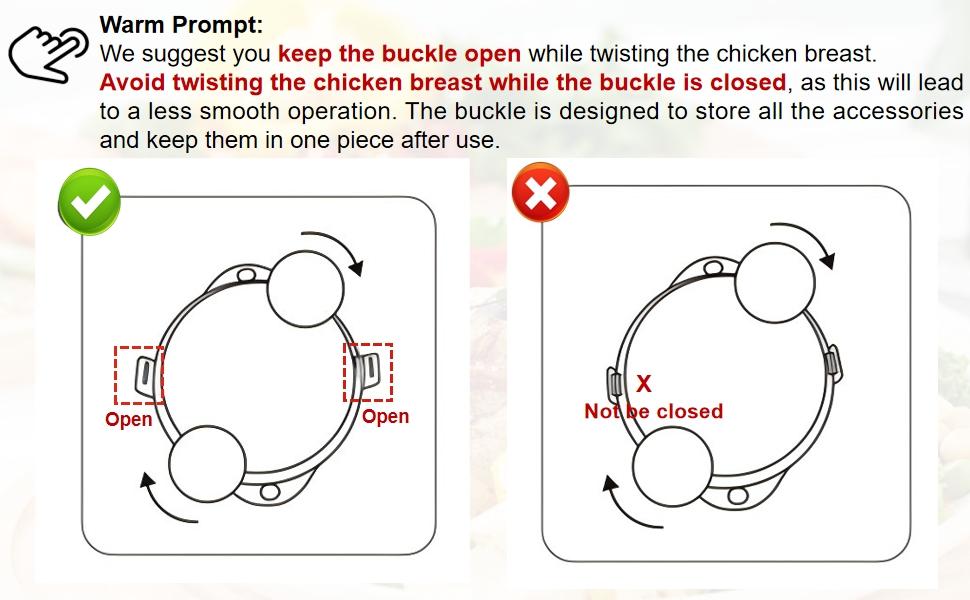 Warm Prompt:
We suggest you keep the buckle open while twisting the chicken breast. Avoid twisting the chicken breast while the buckle is closed, as this will lead to a less smooth operation. The buckle is designed to store all the accessories and keep them in one piece after use.

Open

Open

X
Not be closed